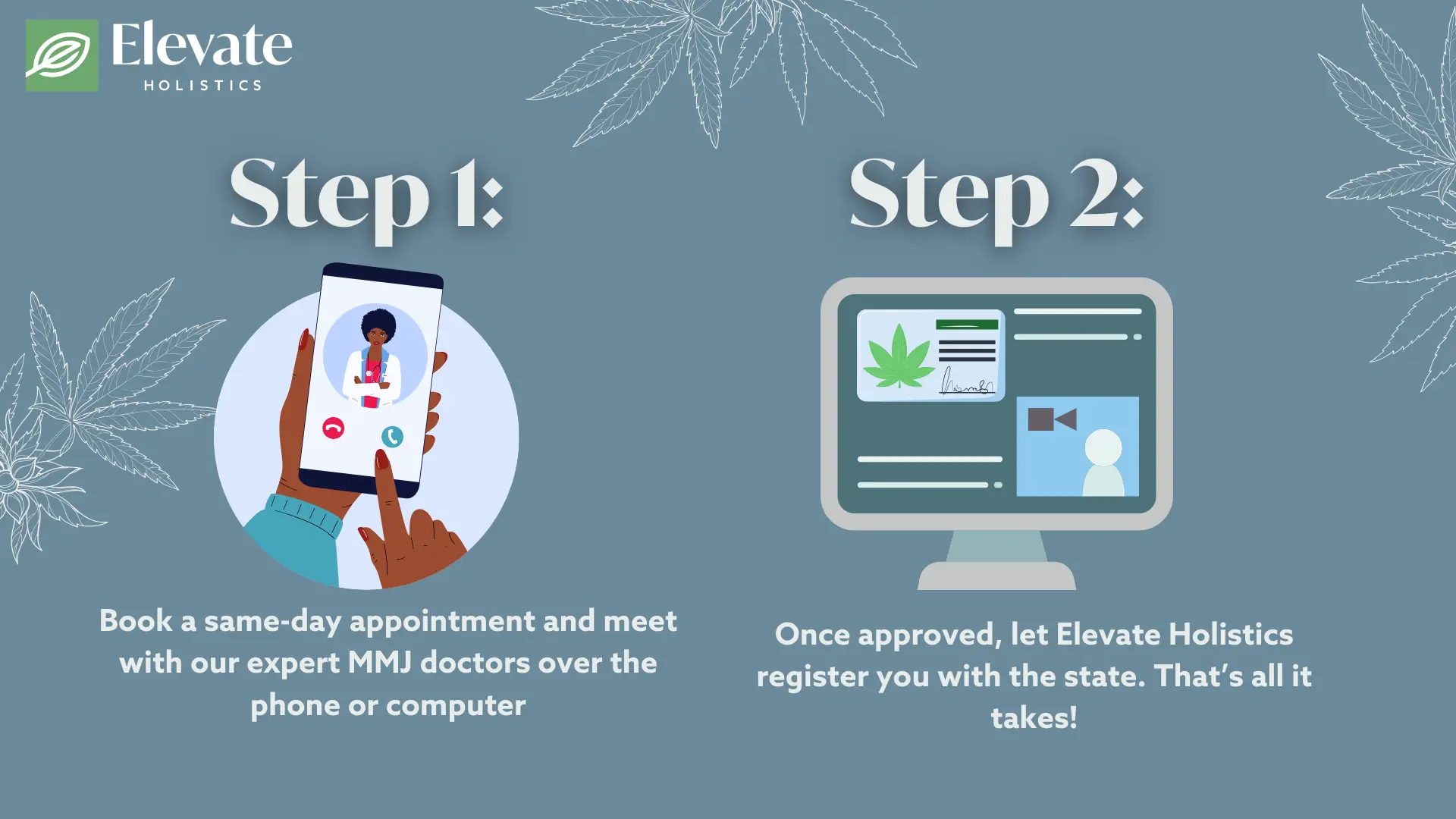 Elevate
HOLISTICS

Step 1:

Book a same-day appointment and meet with our expert MMJ doctors over the phone or computer

Step 2:

Once approved, let Elevate Holistics register you with the state. That's all it takes!